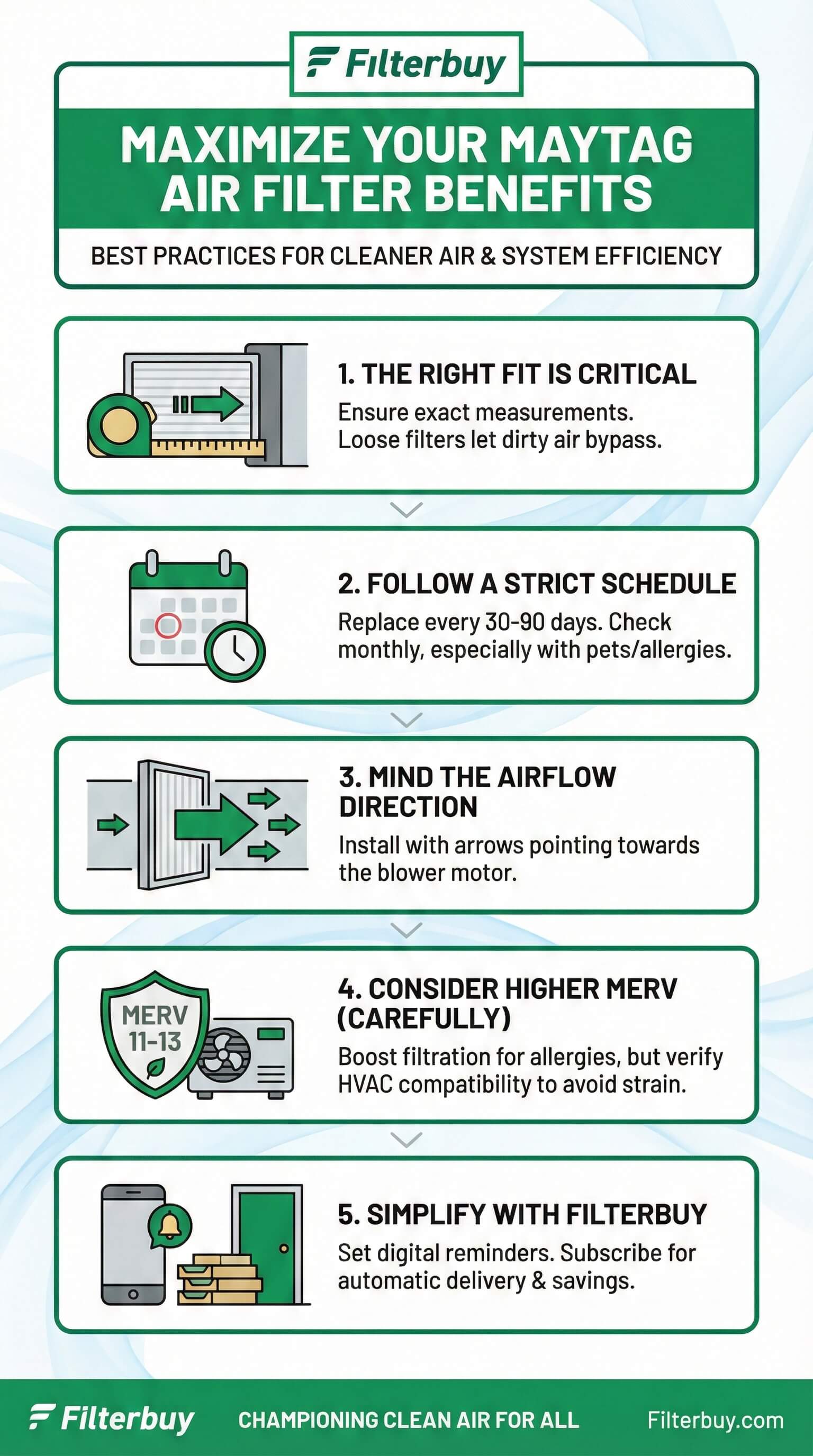 Filterbuy

MAXIMIZE YOUR MAYTAG AIR FILTER BENEFITS

BEST PRACTICES FOR CLEANER AIR & SYSTEM EFFICIENCY

1. THE RIGHT FIT IS CRITICAL
Ensure exact measurements. Loose filters let dirty air bypass.

2. FOLLOW A STRICT SCHEDULE
Replace every 30-90 days. Check monthly, especially with pets/allergies.

3. MIND THE AIRFLOW DIRECTION
Install with arrows pointing towards the blower motor.

MERV 11-13

4. CONSIDER HIGHER MERV (CAREFULLY)
Boost filtration for allergies, but verify HVAC compatibility to avoid strain.

5. SIMPLIFY WITH FILTERBUY
Set digital reminders. Subscribe for automatic delivery & savings.

Filterbuy CHAMPIONING CLEAN AIR FOR ALL Filterbuy.com